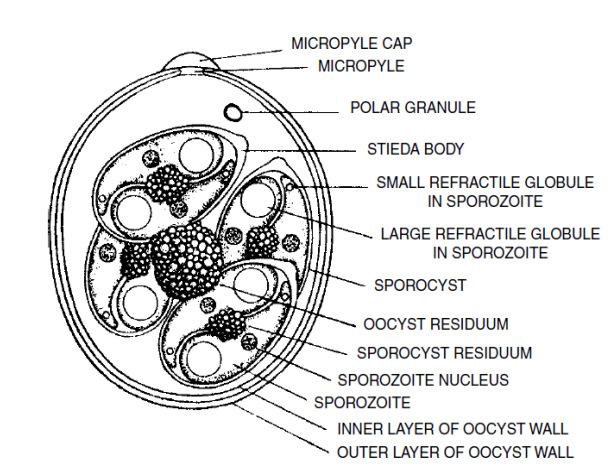 MICROPYLE CAP
MICROPYLE
POLAR GRANULE
STIEDA BODY
SMALL REFRACTILE GLOBULE IN SPOROZOITE
LARGE REFRACTILE GLOBULE IN SPOROZOITE
SPOROCYST
OOCYST RESIDUUM
SPOROCYST RESIDUUM
SPOROZOITE NUCLEUS
SPOROZOITE
INNER LAYER OF OOCYST WALL
OUTER LAYER OF OOCYST WALL